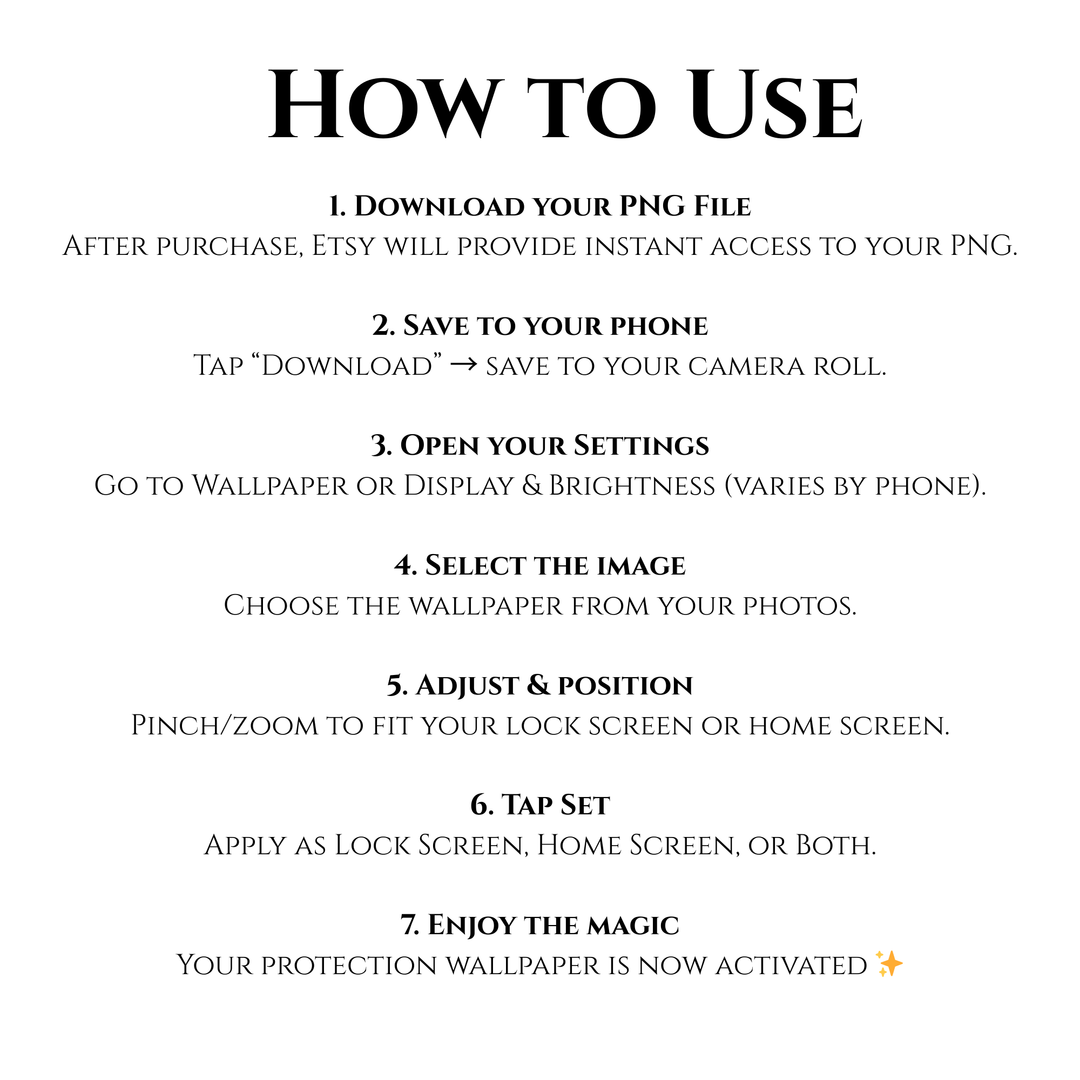 How to Use

1. Download your PNG File
After purchase, Etsy will provide instant access to your PNG.

2. Save to your phone
Tap “Download” → save to your camera roll.

3. Open your Settings
Go to Wallpaper or Display & Brightness (varies by phone).

4. Select the image
Choose the wallpaper from your photos.

5. Adjust & position
Pinch/zoom to fit your lock screen or home screen.

6. Tap Set
Apply as Lock Screen, Home Screen, or Both.

7. Enjoy the magic
Your protection wallpaper is now activated ✨